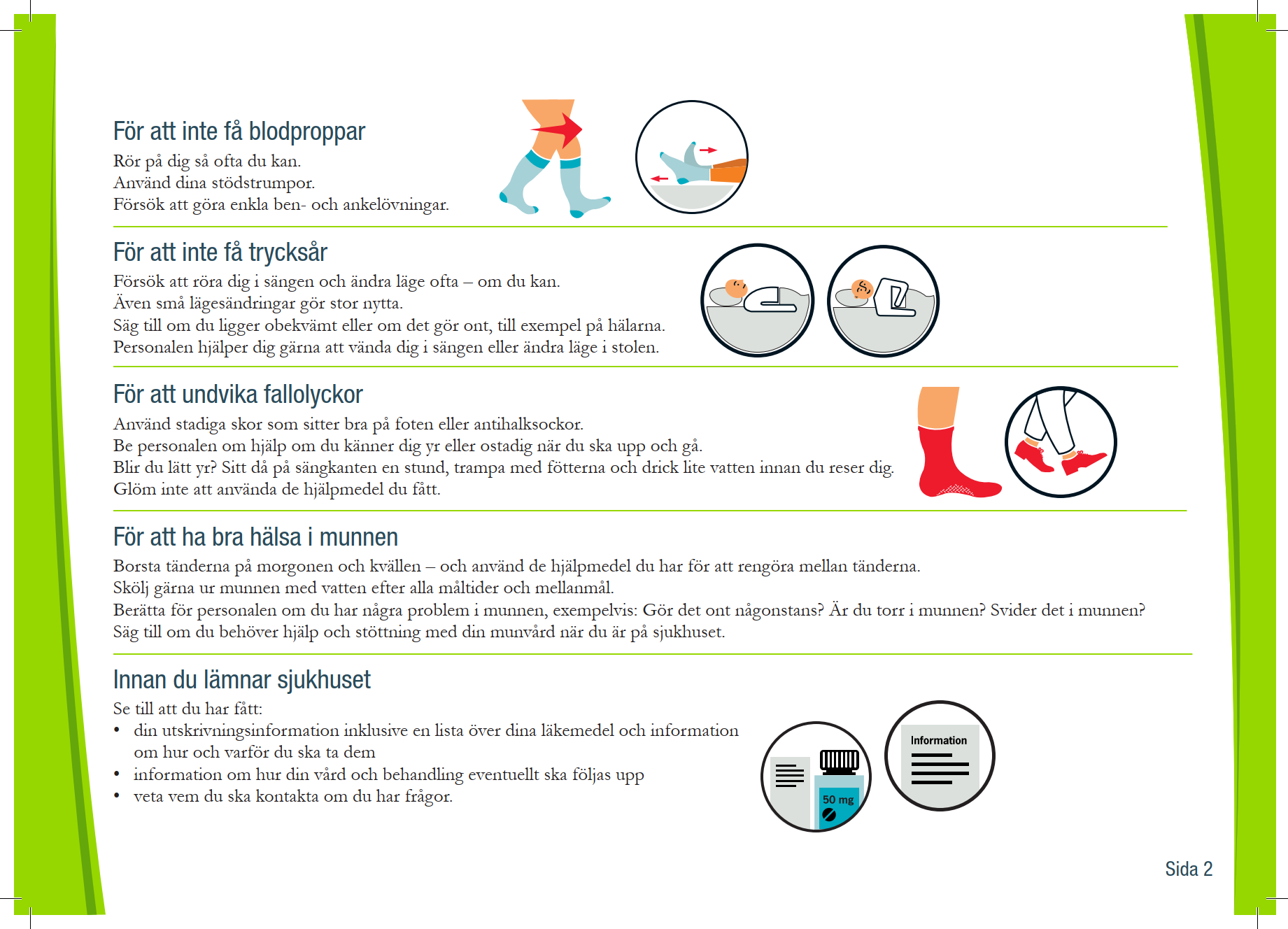 För att inte få blodproppar

Rör på dig så ofta du kan.
Använd dina stödstrumpor.
Försök att göra enkla ben- och ankelövningar.

För att inte få trycksår

Försök att röra dig i sängen och ändra läge ofta – om du kan.
Även små lägesändringar gör stor nytta.
Säg till om du ligger obekvämt eller om det gör ont, till exempel på hälarna.
Personalen hjälper dig gärna att vända dig i sängen eller ändra läge i stolen.

För att undvika fallolyckor

Använd stadiga skor som sitter bra på foten eller antihalksockor.
Be personalen om hjälp om du känner dig yr eller ostadig när du ska upp och gå.
Blir du lätt yr? Sitt då på sängkanten en stund, trampa med fötterna och drick lite vatten innan du reser dig.
Glöm inte att använda de hjälpmedel du fått.

För att ha bra hälsa i munnen

Borsta tänderna på morgonen och kvällen – och använd de hjälpmedel du har för att rengöra mellan tänderna.
Skölj gärna ur munnen med vatten efter alla måltider och mellanmål.
Berätta för personalen om du har några problem i munnen, exempelvis: Gör det ont någonstans? Är du torr i munnen? Svider det i munnen?
Säg till om du behöver hjälp och stöttning med din munvård när du är på sjukhuset.

Innan du lämnar sjukhuset

Se till att du har fått:
• din utskrivningsinformation inklusive en lista över dina läkemedel och information om hur och varför du ska ta dem
• information om hur din vård och behandling eventuellt ska följas upp
• veta vem du ska kontakta om du har frågor.

50 mg

Information

Sida 2